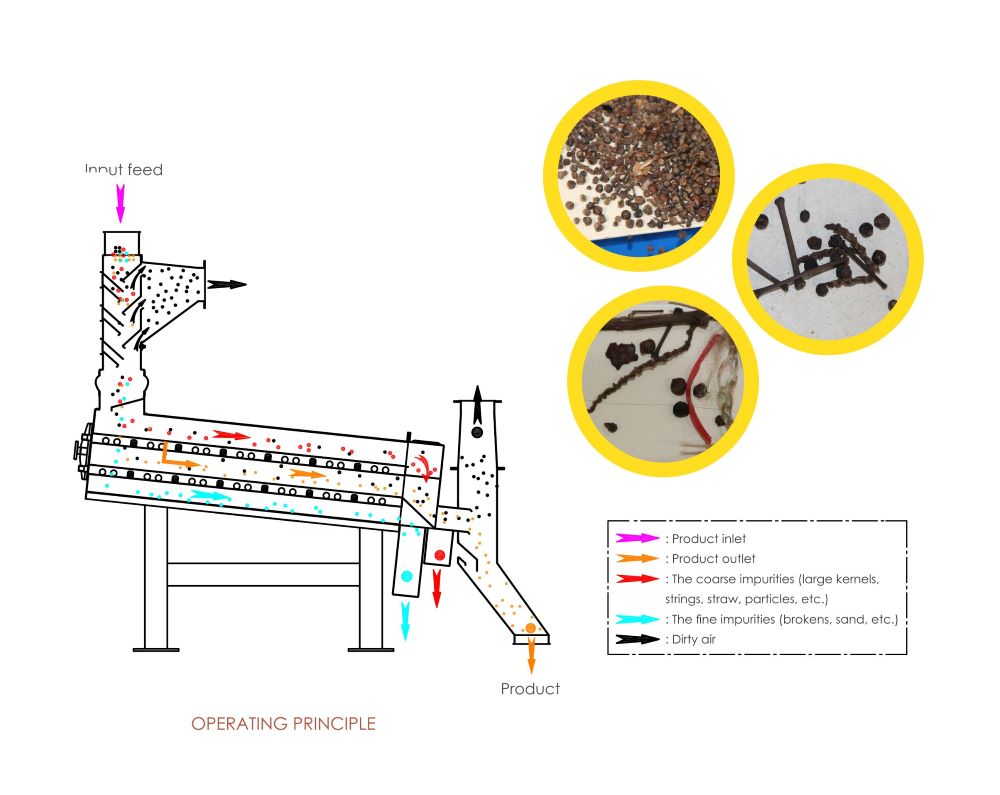 Input feed

Product

OPERATING PRINCIPLE

: Product inlet
: Product outlet
: The coarse impurities (large kernels, strings, straw, particles, etc.)
: The fine impurities (brokens, sand, etc.)
: Dirty air